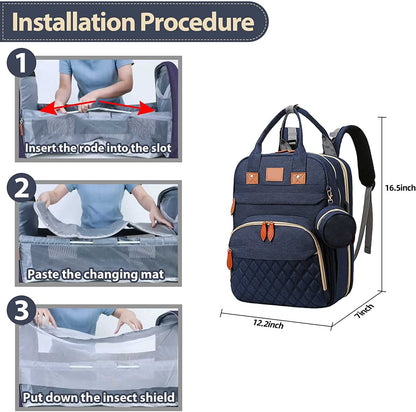 Installation Procedure

1

Insert the rode into the slot

2

Paste the changing mat

3

Put down the insect shield

16.5inch

12.2inch

7inch